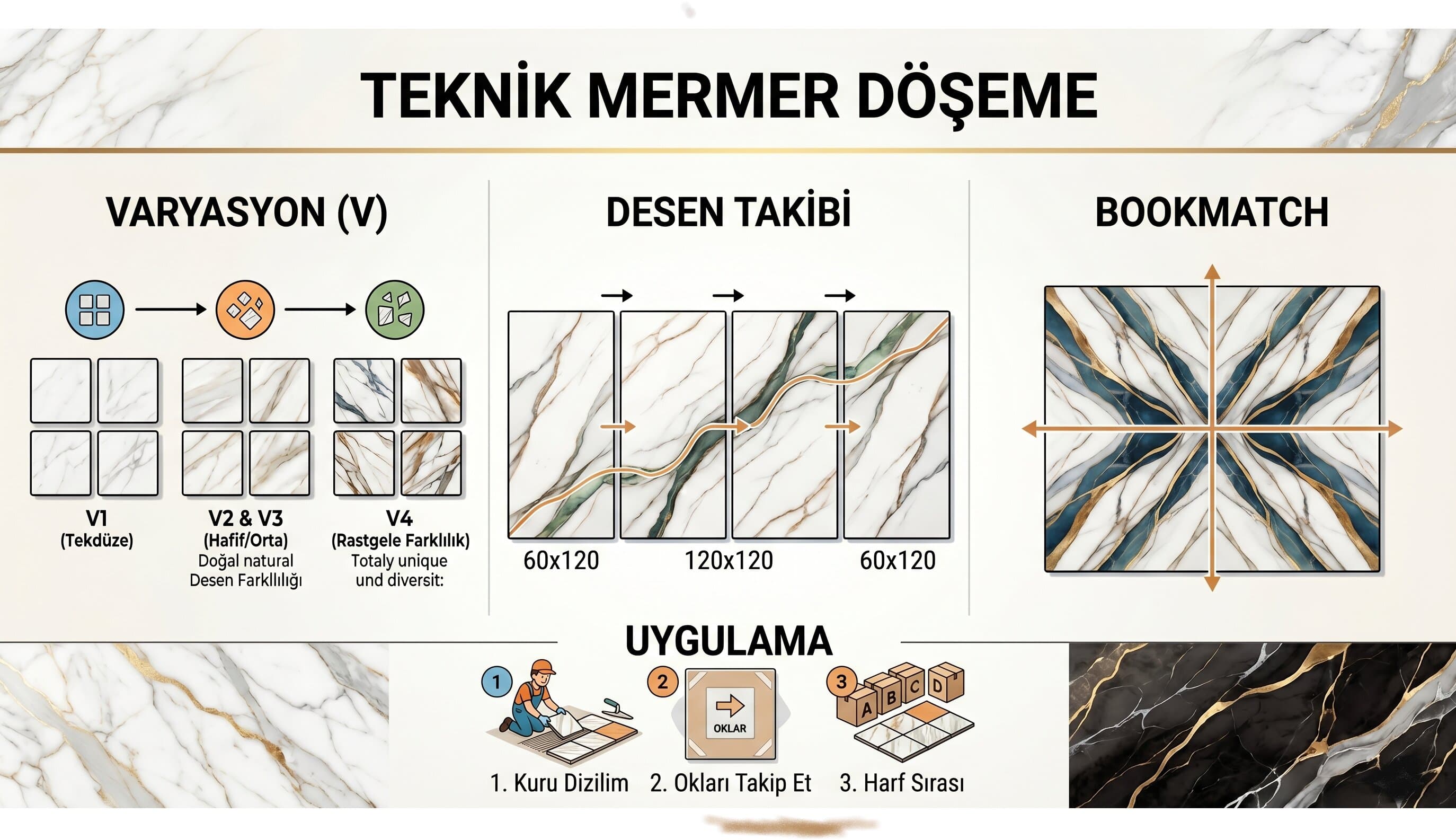 TEKNİK MERMER DÖŞEME

VARYASYON (V)

V1
(Tekdüze)

V2 & V3
(Hafif/Orta)
Doğal natural
Desen Farkllılığı

V4
(Rastgele Farklılık)
Totaly unique
und diversit:

DESEN TAKİBİ

60x120

120x120

60x120

BOOKMATCH

UYGULAMA

1

2

OKLAR

3

A B C D

1. Kuru Dizilim

2. Okları Takip Et

3. Harf Sırası